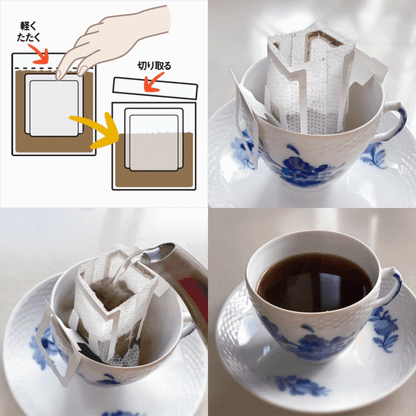 軽く
たたく

切り取る